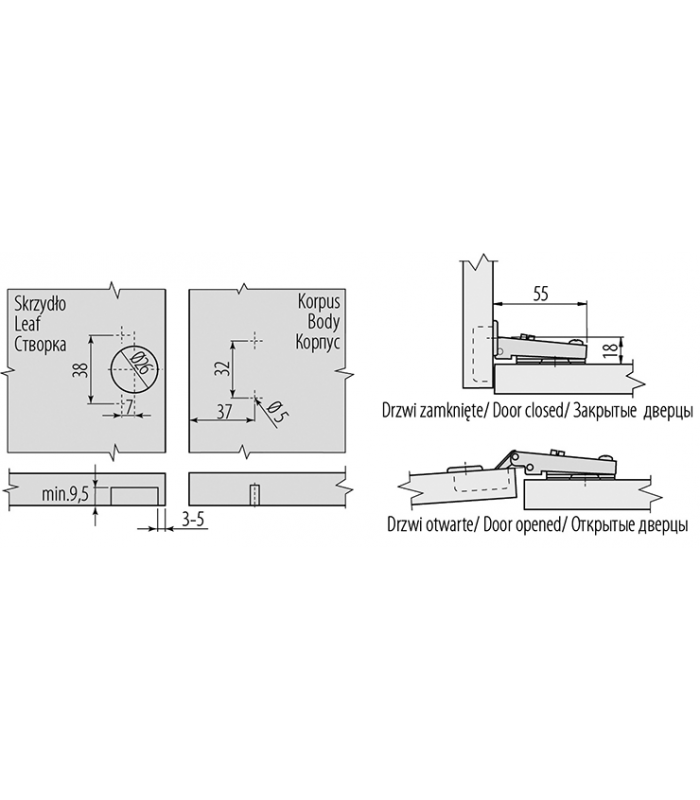 Skrzydło
Leaf
Створка

38

Ø26

7

Korpus
Body
Корпус

32

37

Ø5

min.9,5

3-5

55

18

Drzwi zamknięte/ Door closed/ Закрытые дверцы

Drzwi otwarte/ Door opened/ Открытые дверцы