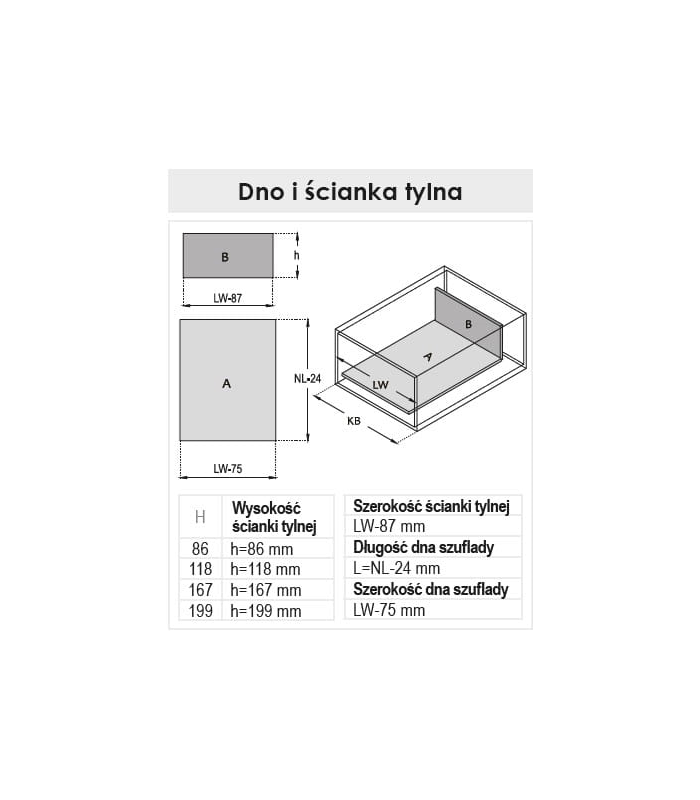 Dno i ścianka tylna

B
h
LW-87

A
NL-24
LW-75

B
A
LW
KB

| H | Wysokość ścianki tylnej |
|---|---|
| 86 | h=86 mm |
| 118 | h=118 mm |
| 167 | h=167 mm |
| 199 | h=199 mm |

| Szerokość ścianki tylnej |
|---|
| LW-87 mm |
| Długość dna szuflady |
| L=NL-24 mm |
| Szerokość dna szuflady |
| LW-75 mm |