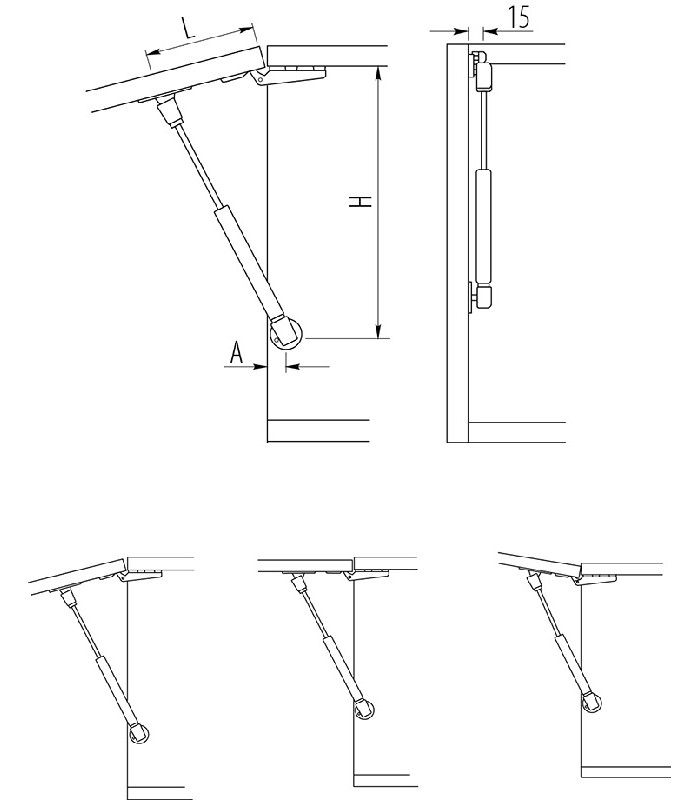 L
H
A
15