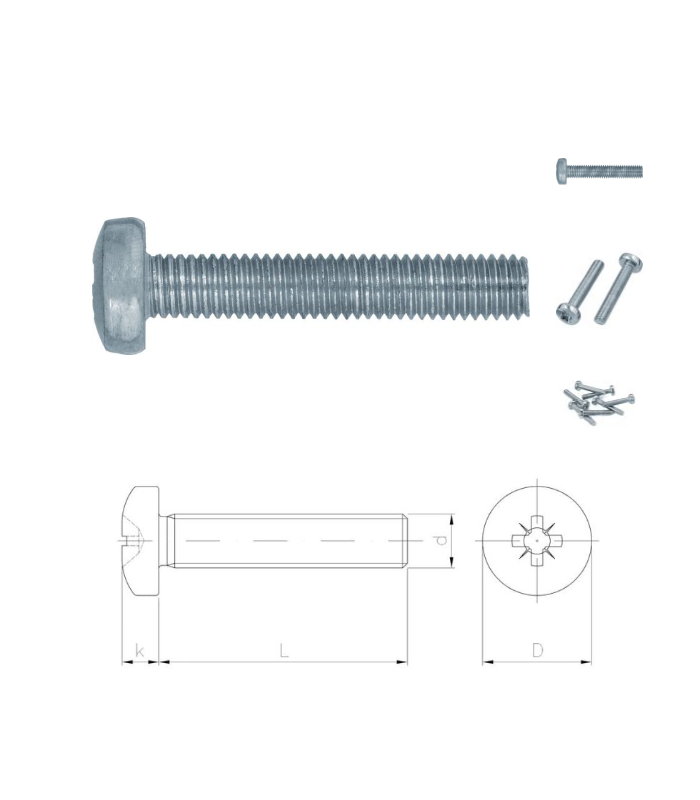 d
k
L
D