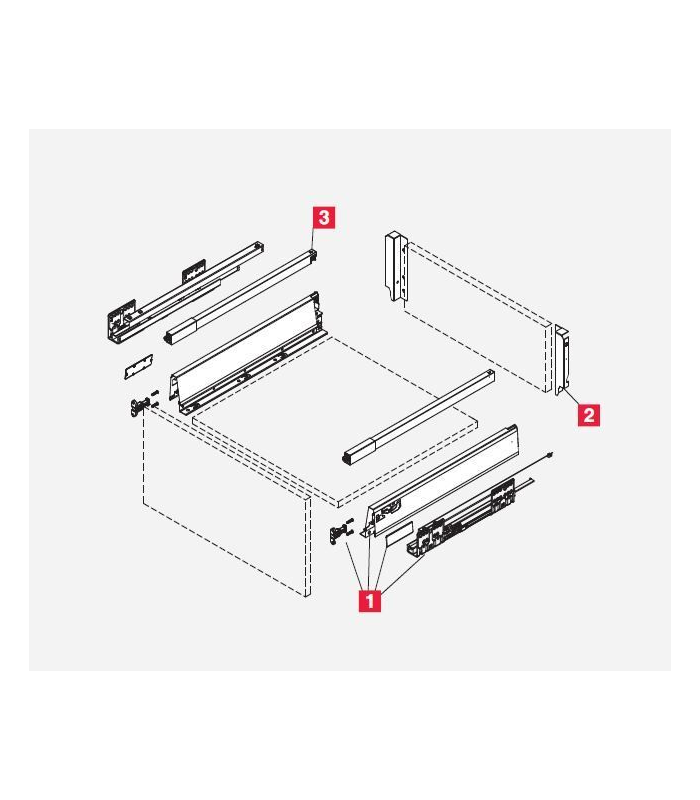 3

2

1