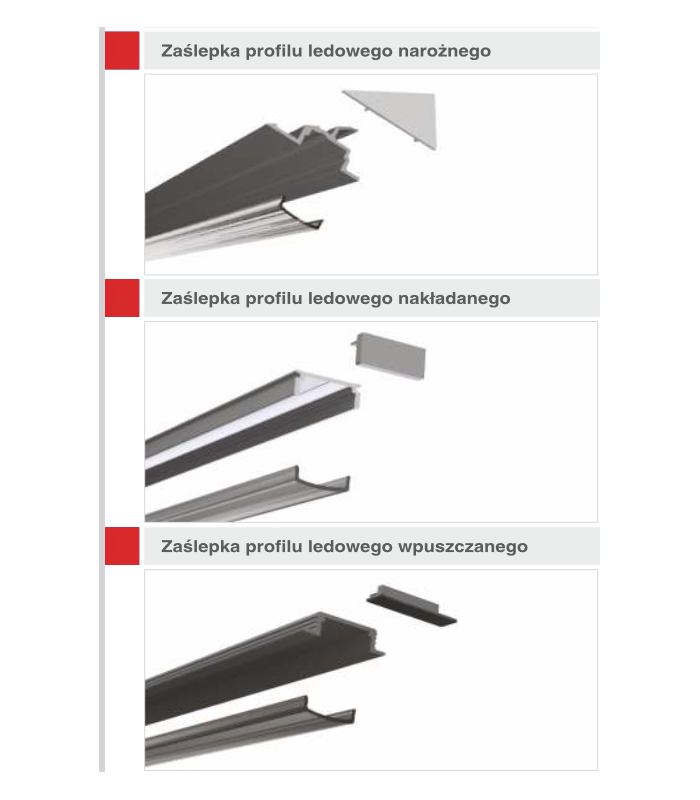 Zaślepka profilu ledowego narożnego

Zaślepka profilu ledowego nakładanego

Zaślepka profilu ledowego wpuszczanego