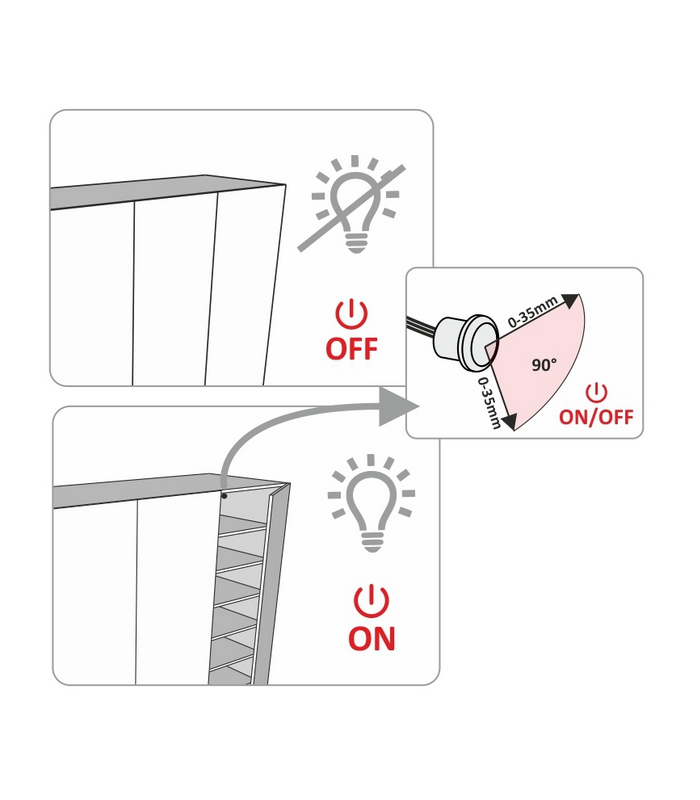 OFF

0-35mm
90°
0-35mm
ON/OFF

ON