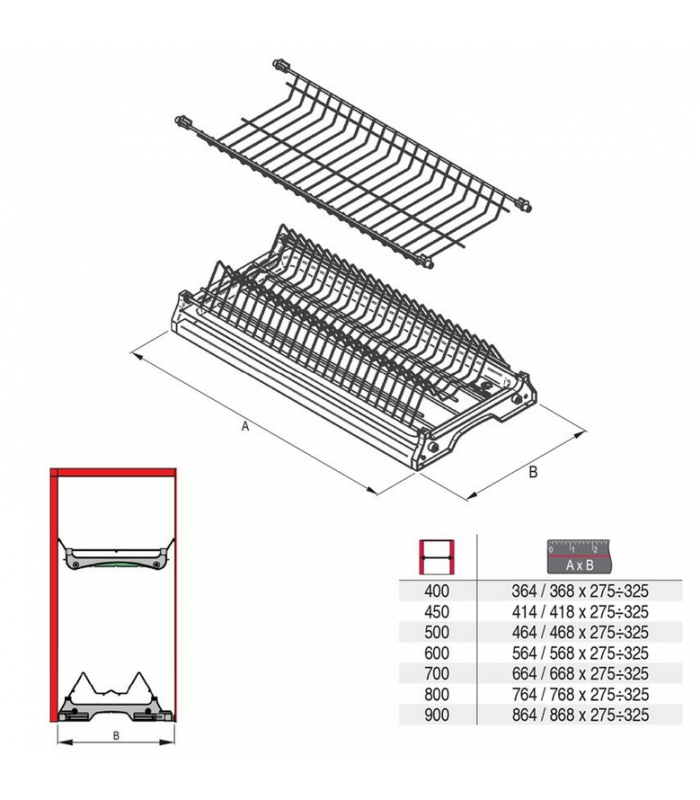 A

B

B

| | 0 1 2 A x B |
|---|---|
| 400 | 364 / 368 x 275÷325 |
| 450 | 414 / 418 x 275÷325 |
| 500 | 464 / 468 x 275÷325 |
| 600 | 564 / 568 x 275÷325 |
| 700 | 664 / 668 x 275÷325 |
| 800 | 764 / 768 x 275÷325 |
| 900 | 864 / 868 x 275÷325 |