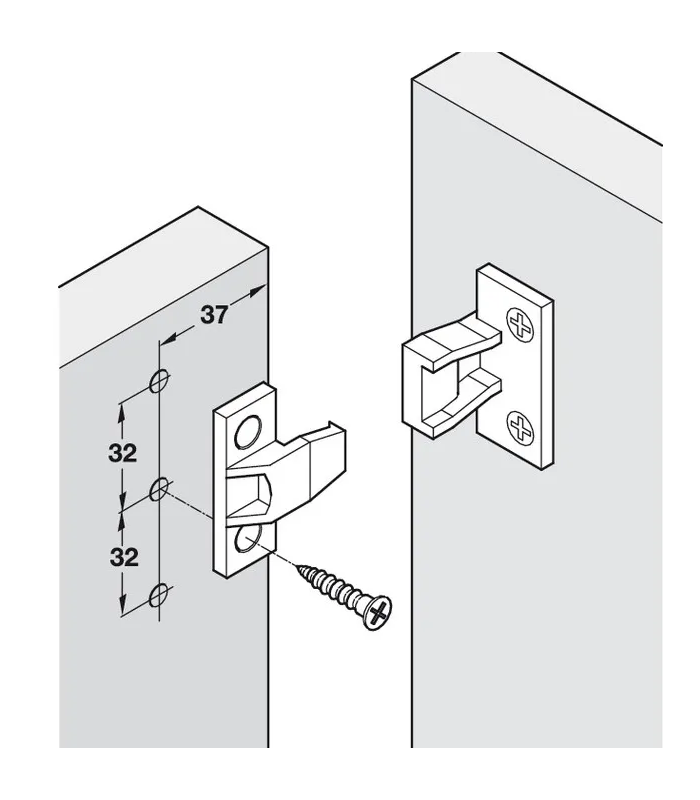 37
32
32