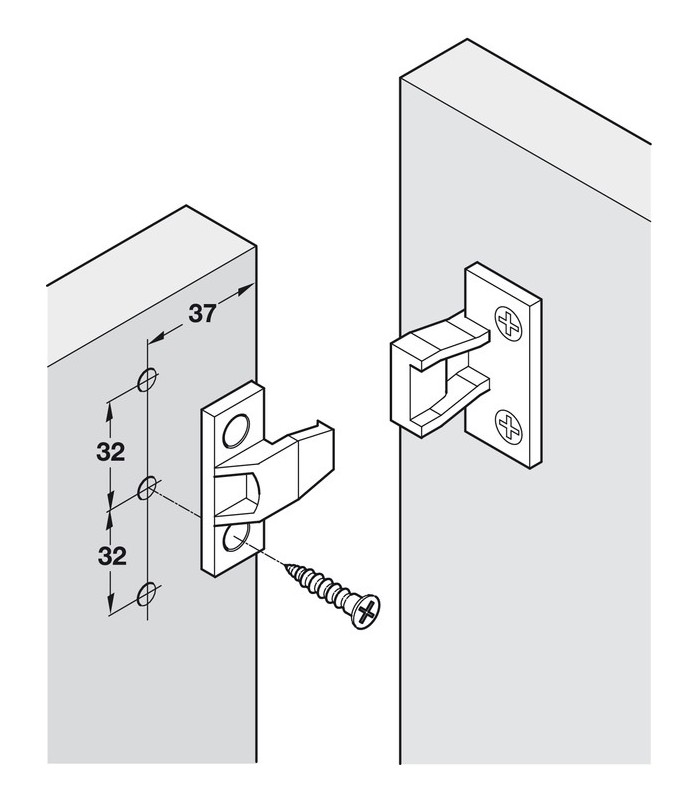 37

32

32