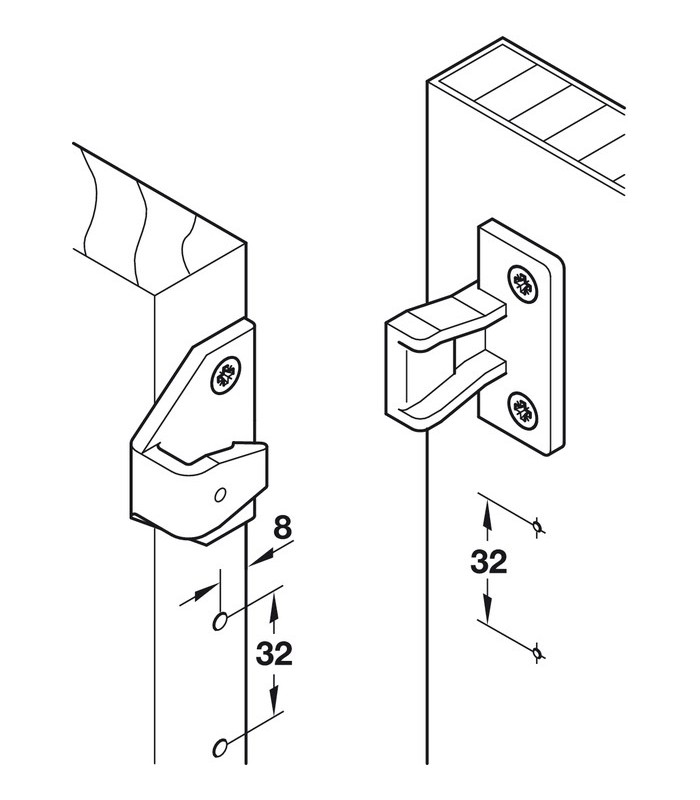 8
32
32