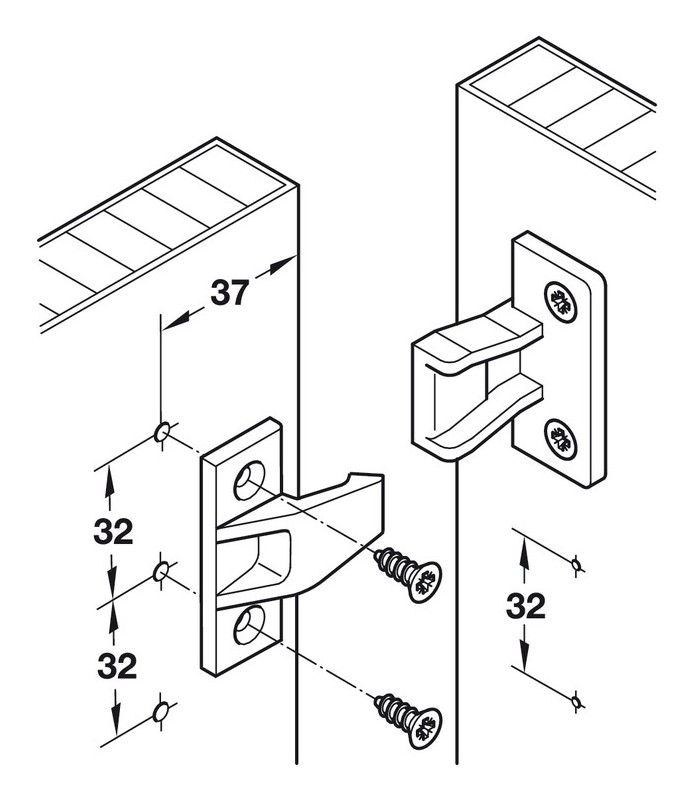 37

32

32

32