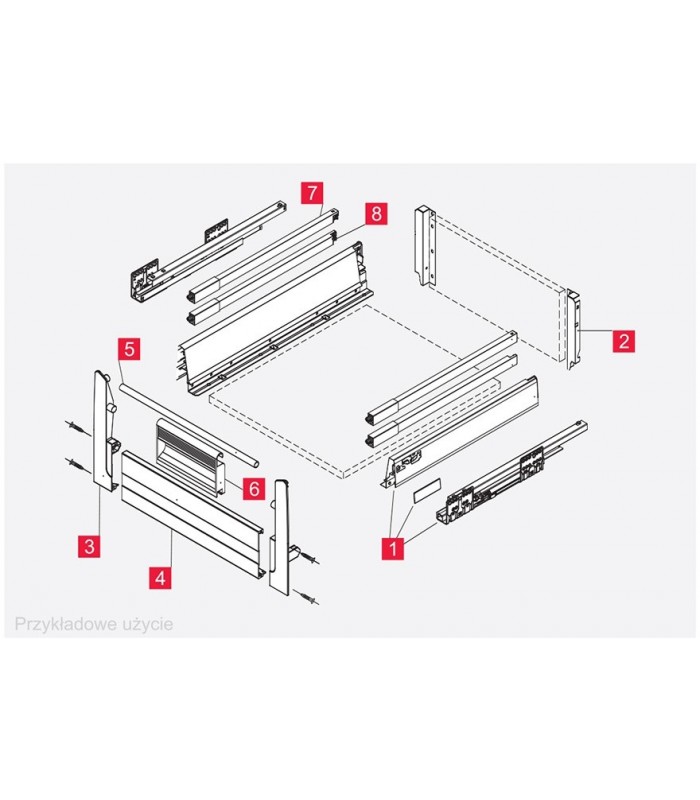 7
8
2
5
6
3
4
1
Przykładowe użycie